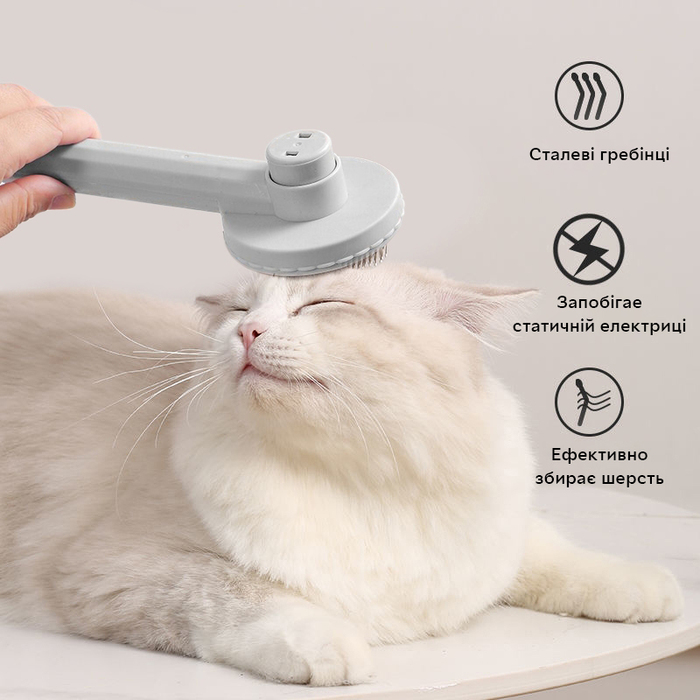 Сталеві гребінці

Запобігає статичній електриці

Ефективно збирає шерсть