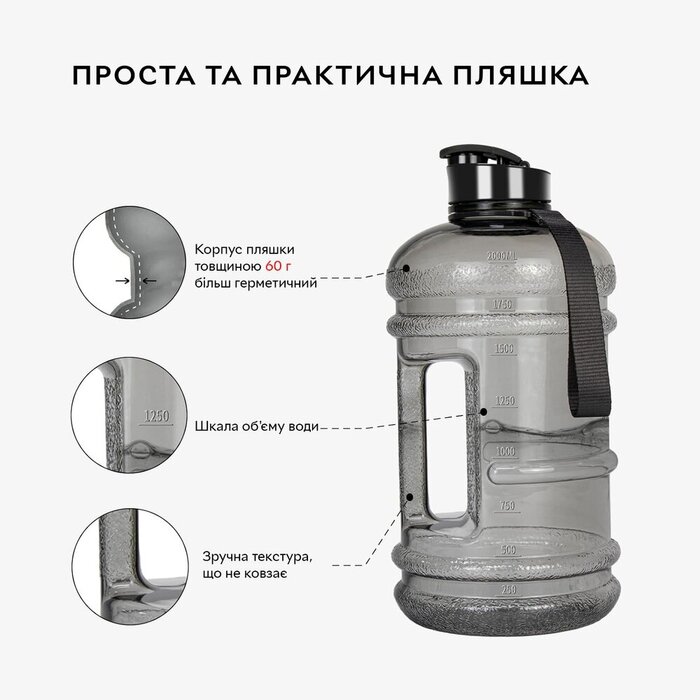 ПРОСТА ТА ПРАКТИЧНА ПЛЯШКА

Корпус пляшки товщиною 60 г більш герметичний

1250

Шкала об'єму води

Зручна текстура, що не ковзає

2000ML
1750
1500
1250
1000
750
500
250