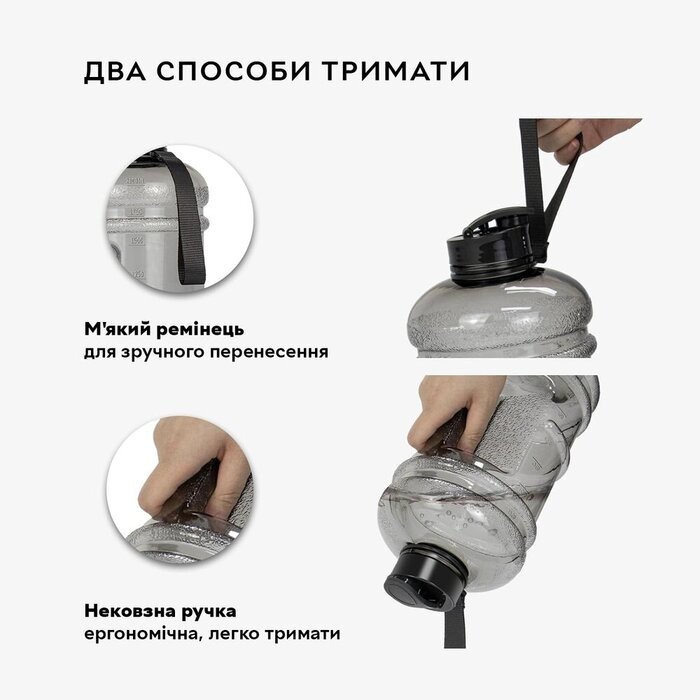 ДВА СПОСОБИ ТРИМАТИ

М'який ремінець
для зручного перенесення

Нековзна ручка
ергономічна, легко тримати