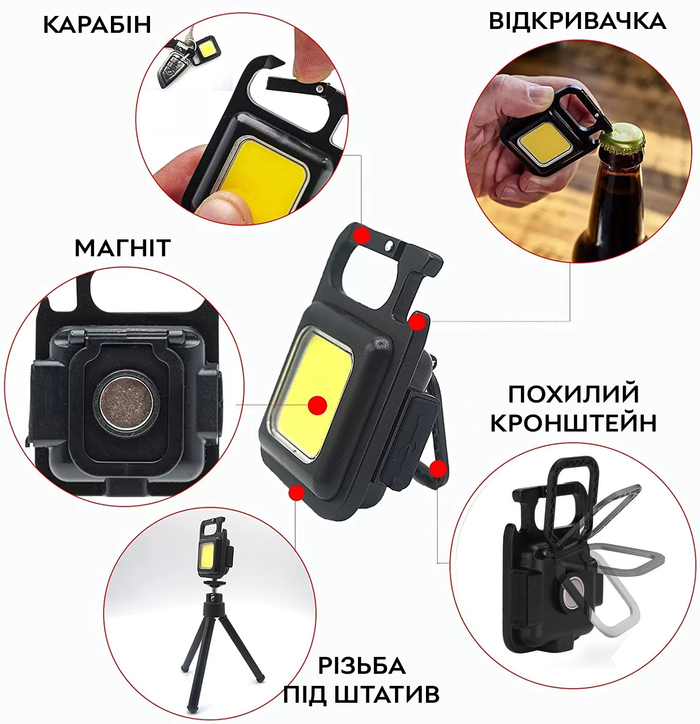 КАРАБІН

ВІДКРИВАЧКА

МАГНІТ

ПОХИЛИЙ КРОНШТЕЙН

РІЗЬБА ПІД ШТАТИВ