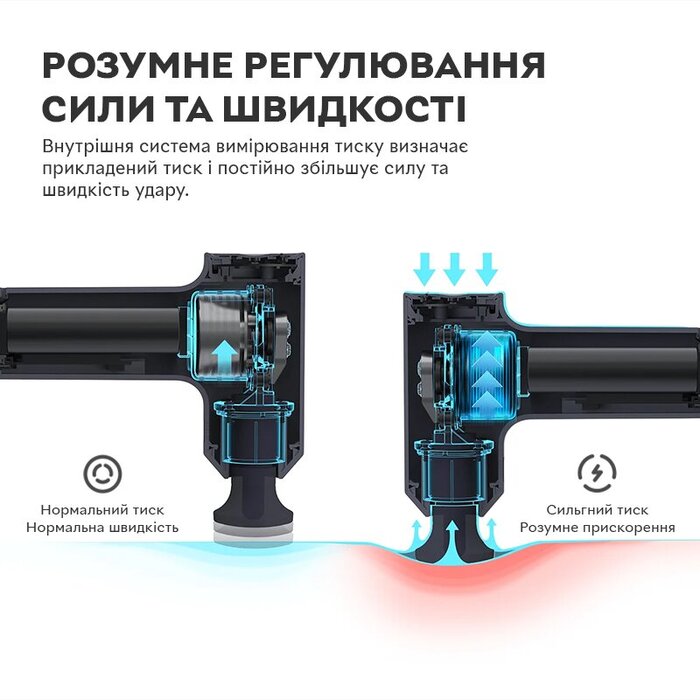 РОЗУМНЕ РЕГУЛЮВАННЯ СИЛИ ТА ШВИДКОСТІ

Внутрішня система вимірювання тиску визначає прикладений тиск і постійно збільшує силу та швидкість удару.

Нормальний тиск
Нормальна швидкість

Сильгний тиск
Розумне прискорення