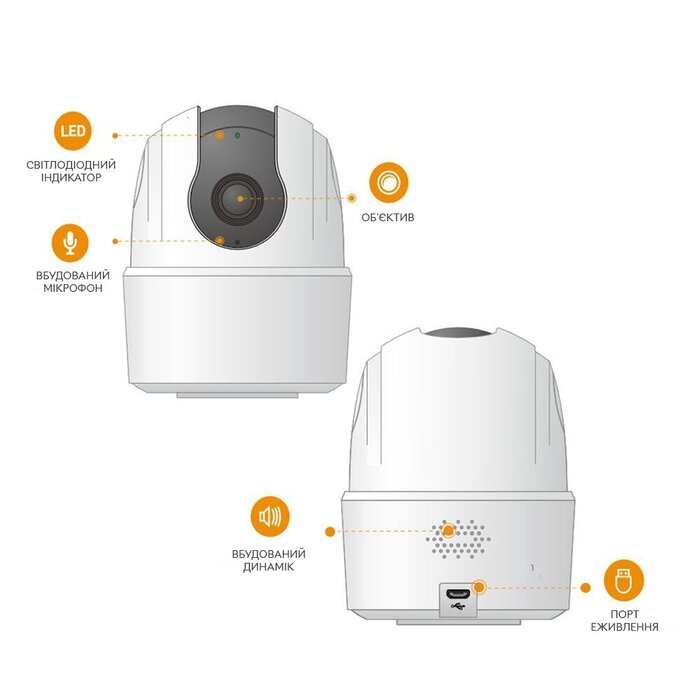 LED
СВІТЛОДІОДНИЙ ІНДИКАТОР

ОБ'ЄКТИВ

ВБУДОВАНИЙ МІКРОФОН

ВБУДОВАНИЙ ДИНАМІК

ПОРТ ЕЖИВЛЕННЯ