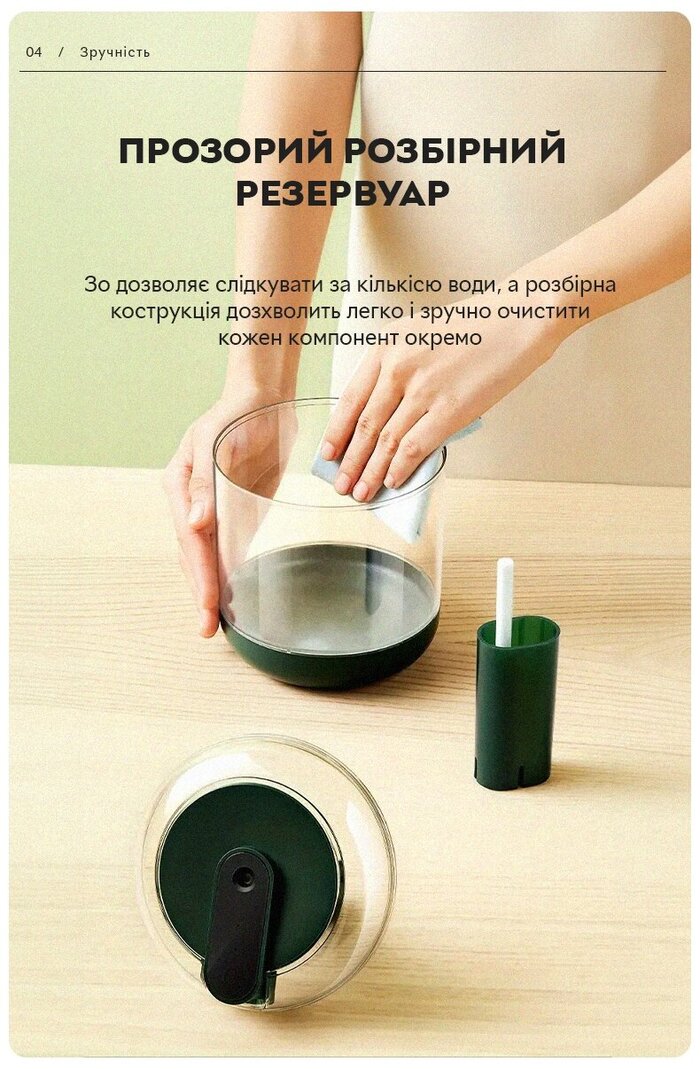 04 / Зручність

ПРОЗОРИЙ РОЗБІРНИЙ РЕЗЕРВУАР

Зо дозволяє слідкувати за кількісю води, а розбірна кострукція дозхволить легко і зручно очистити кожен компонент окремо