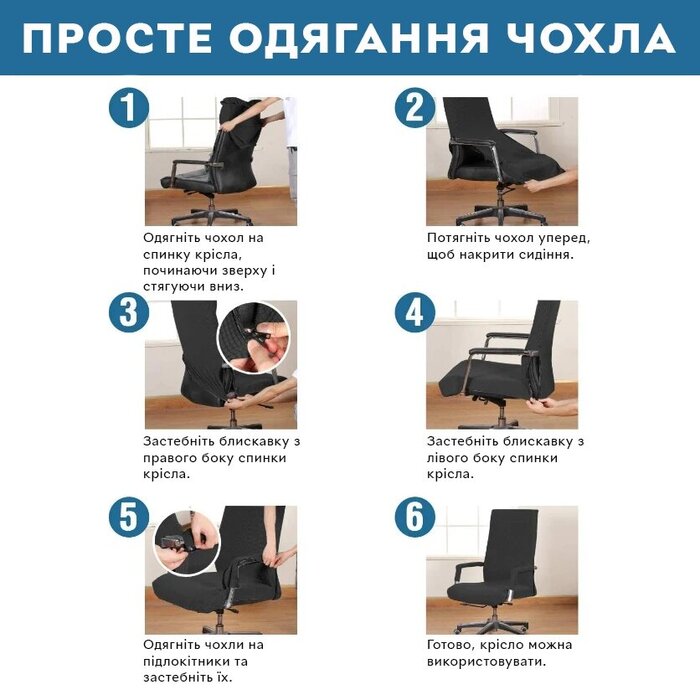 ПРОСТЕ ОДЯГАННЯ ЧОХЛА

1
Одягніть чохол на спинку крісла, починаючи зверху і стягуючи вниз.

2
Потягніть чохол уперед, щоб накрити сидіння.

3
Застебніть блискавку з правого боку спинки крісла.

4
Застебніть блискавку з лівого боку спинки крісла.

5
Одягніть чохли на підлокітники та застебніть їх.

6
Готово, крісло можна використовувати.