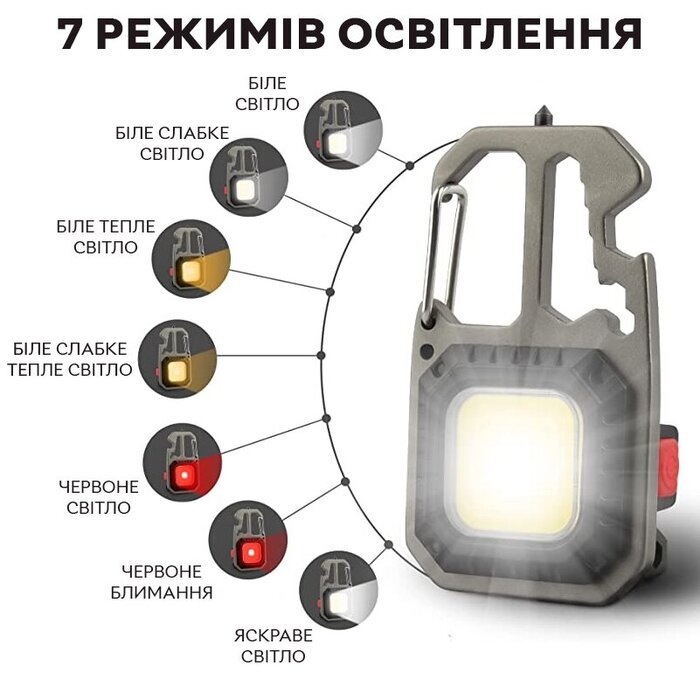 7 РЕЖИМІВ ОСВІТЛЕННЯ

БІЛЕ СВІТЛО

БІЛЕ СЛАБКЕ СВІТЛО

БІЛЕ ТЕПЛЕ СВІТЛО

БІЛЕ СЛАБКЕ ТЕПЛЕ СВІТЛО

ЧЕРВОНЕ СВІТЛО

ЧЕРВОНЕ БЛИМАННЯ

ЯСКРАВЕ СВІТЛО