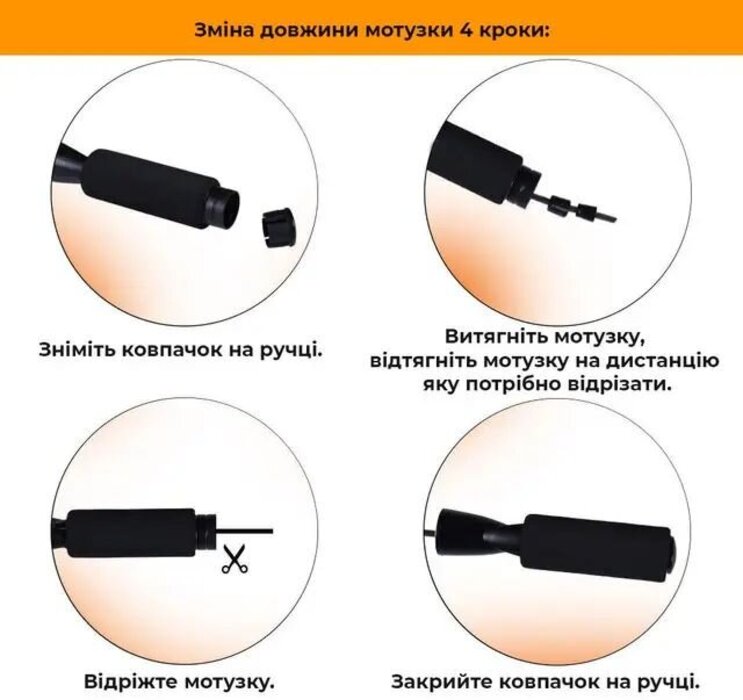 Зміна довжини мотузки 4 кроки:

Зніміть ковпачок на ручці.

Витягніть мотузку, відтягніть мотузку на дистанцію яку потрібно відрізати.

Відріжте мотузку.

Закрийте ковпачок на ручці.