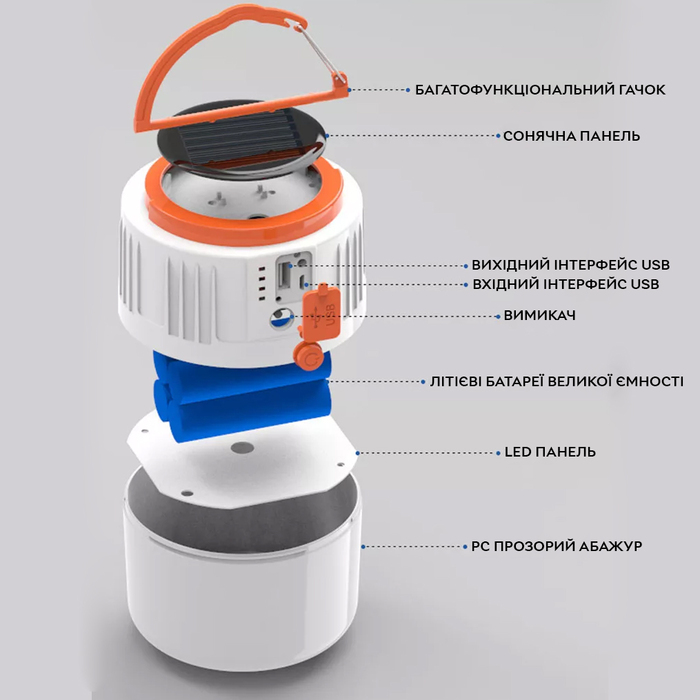 БАГАТОФУНКЦІОНАЛЬНИЙ ГАЧОК

СОНЯЧНА ПАНЕЛЬ

ВИХІДНИЙ ІНТЕРФЕЙС USB

ВХІДНИЙ ІНТЕРФЕЙС USB

USB

ВИМИКАЧ

ЛІТІЄВІ БАТАРЕЇ ВЕЛИКОЇ ЄМНОСТІ

LED ПАНЕЛЬ

PC ПРОЗОРИЙ АБАЖУР