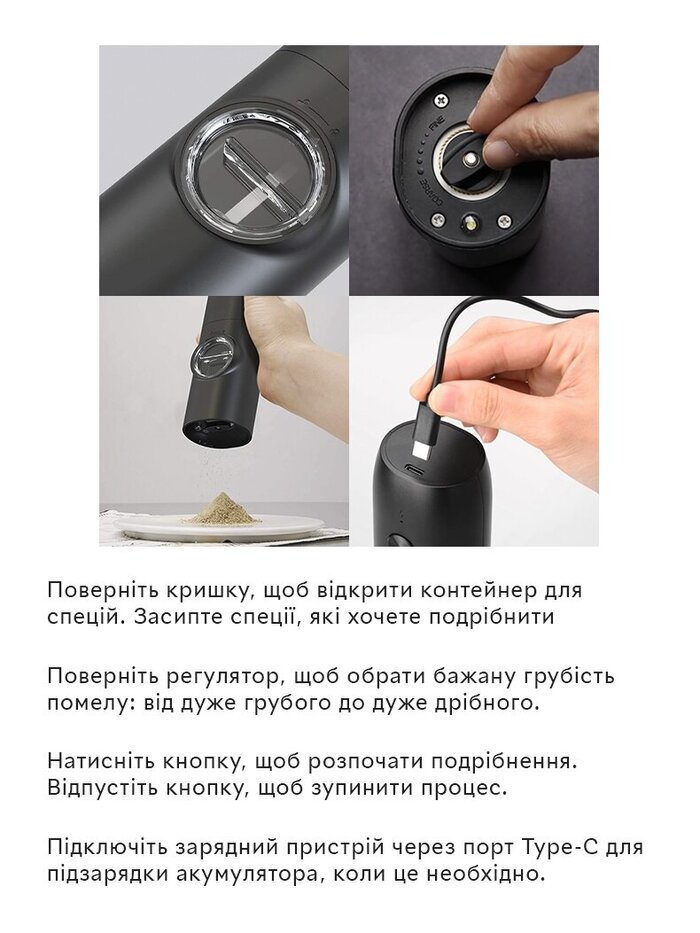 FINE

COARSE

Поверніть кришку, щоб відкрити контейнер для спецій. Засипте спеції, які хочете подрібнити

Поверніть регулятор, щоб обрати бажану грубість помелу: від дуже грубого до дуже дрібного.

Натисніть кнопку, щоб розпочати подрібнення. Відпустіть кнопку, щоб зупинити процес.

Підключіть зарядний пристрій через порт Type-C для підзарядки акумулятора, коли це необхідно.