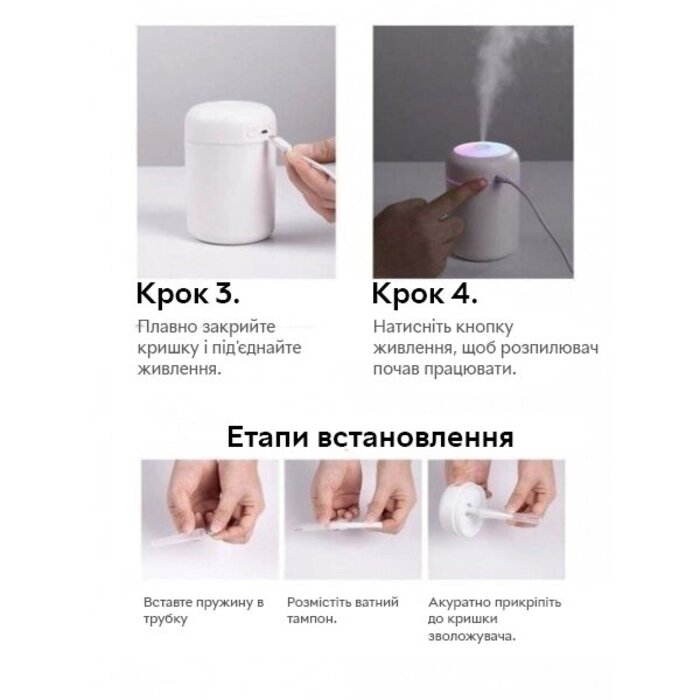 Крок 3.

Плавно закрийте кришку і під'єднайте живлення.

Крок 4.

Натисніть кнопку живлення, щоб розпилювач почав працювати.

Етапи встановлення

Вставте пружину в трубку

Розмістіть ватний тампон.

Акуратно прикріпіть до кришки зволожувача.