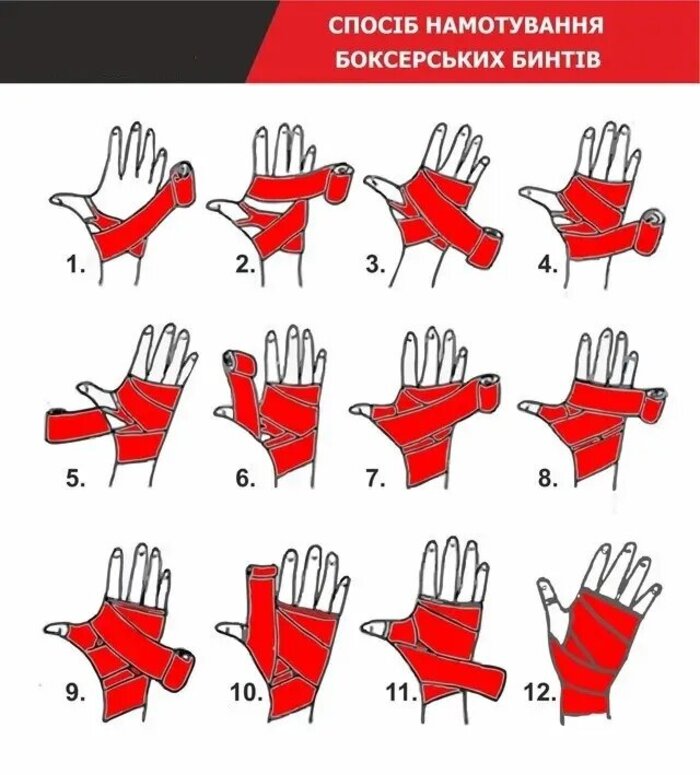 СПОСІБ НАМОТУВАННЯ БОКСЕРСЬКИХ БИНТІВ

1.
2.
3.
4.
5.
6.
7.
8.
9.
10.
11.
12.