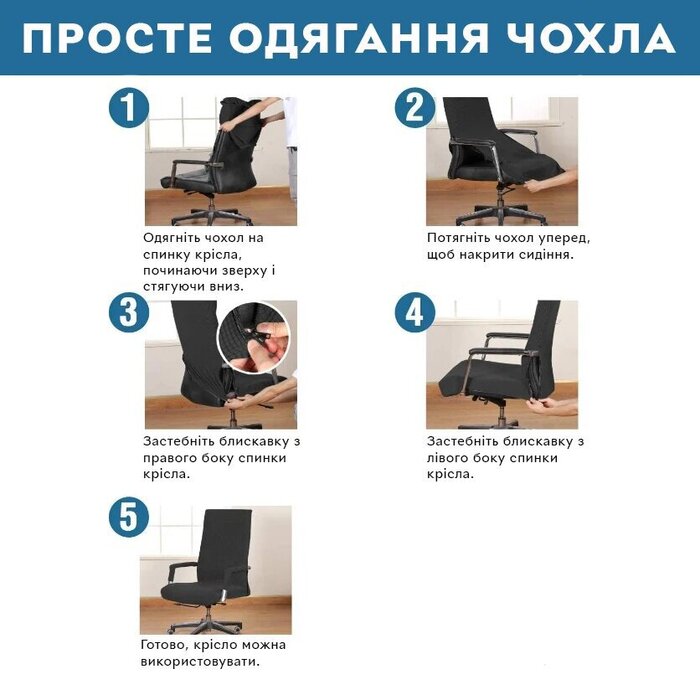 ПРОСТЕ ОДЯГАННЯ ЧОХЛА

1

Одягніть чохол на спинку крісла, починаючи зверху і стягуючи вниз.

2

Потягніть чохол уперед, щоб накрити сидіння.

3

Застебніть блискавку з правого боку спинки крісла.

4

Застебніть блискавку з лівого боку спинки крісла.

5

Готово, крісло можна використовувати.