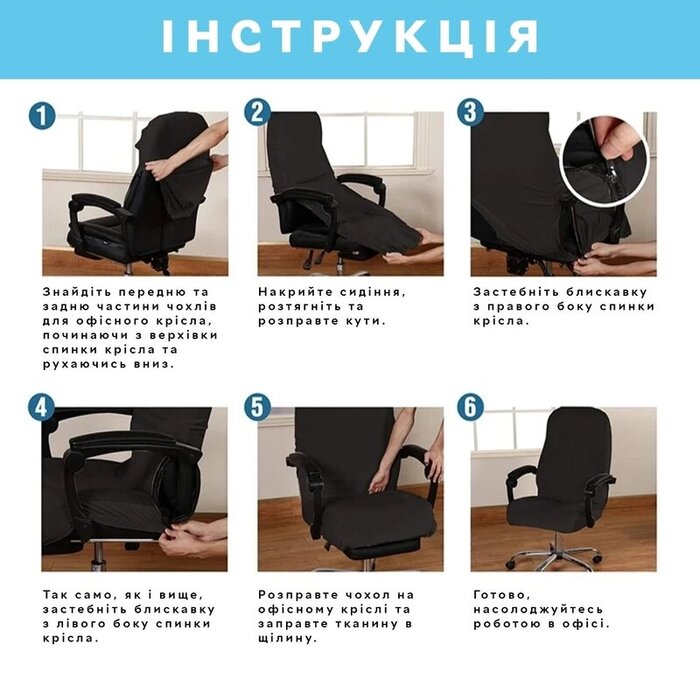 ІНСТРУКЦІЯ

1

Знайдіть передню та задню частини чохлів для офісного крісла, починаючи з верхівки спинки крісла та рухаючись вниз.

2

Накрийте сидіння, розтягніть та розправте кути.

3

Застебніть блискавку з правого боку спинки крісла.

4

Так само, як і вище, застебніть блискавку з лівого боку спинки крісла.

5

Розправте чохол на офісному кріслі та заправте тканину в щілину.

6

Готово, насолоджуйтесь роботою в офісі.